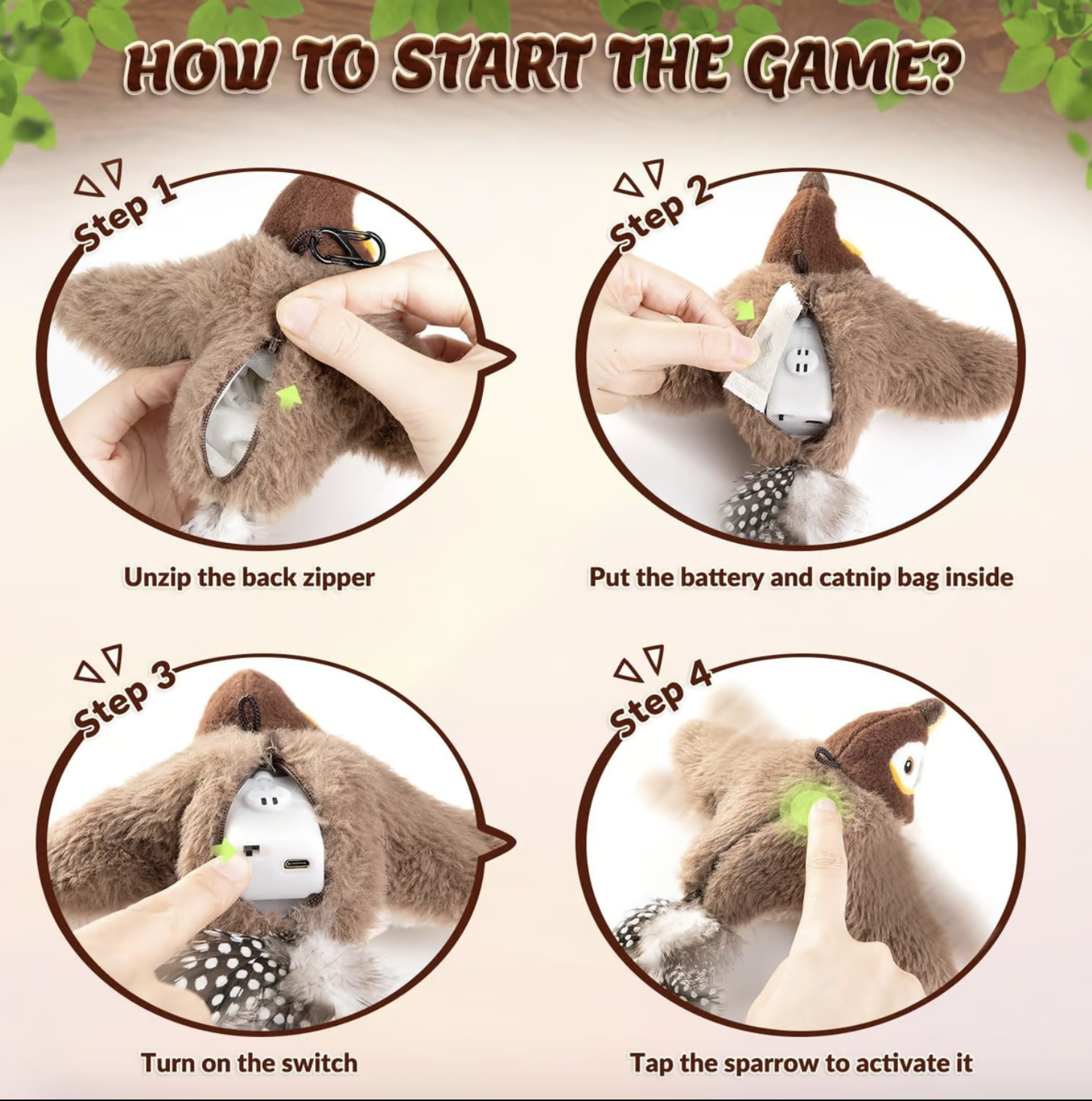 HOW TO START THE GAME?

Step 1

Unzip the back zipper

Step 2

Put the battery and catnip bag inside

Step 3

Turn on the switch

Step 4

Tap the sparrow to activate it