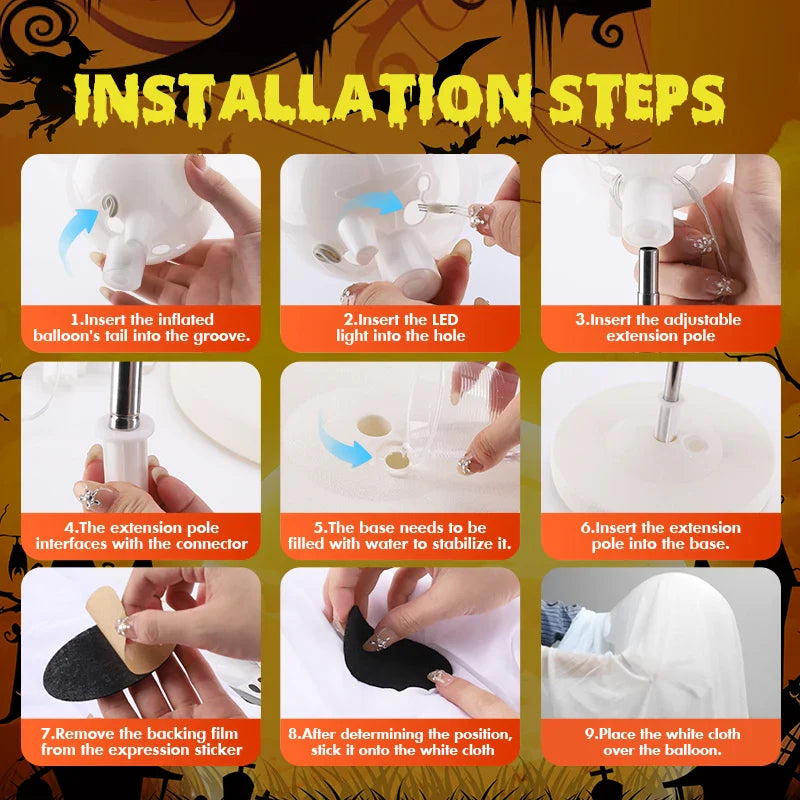 INSTALLATION STEPS

1.Insert the inflated balloon's tail into the groove.

2.Insert the LED light into the hole

3.Insert the adjustable extension pole

4.The extension pole interfaces with the connector

5.The base needs to be filled with water to stabilize it.

6.Insert the extension pole into the base.

7.Remove the backing film from the expression sticker

8.After determining the position, stick it onto the white cloth

9.Place the white cloth over the balloon.